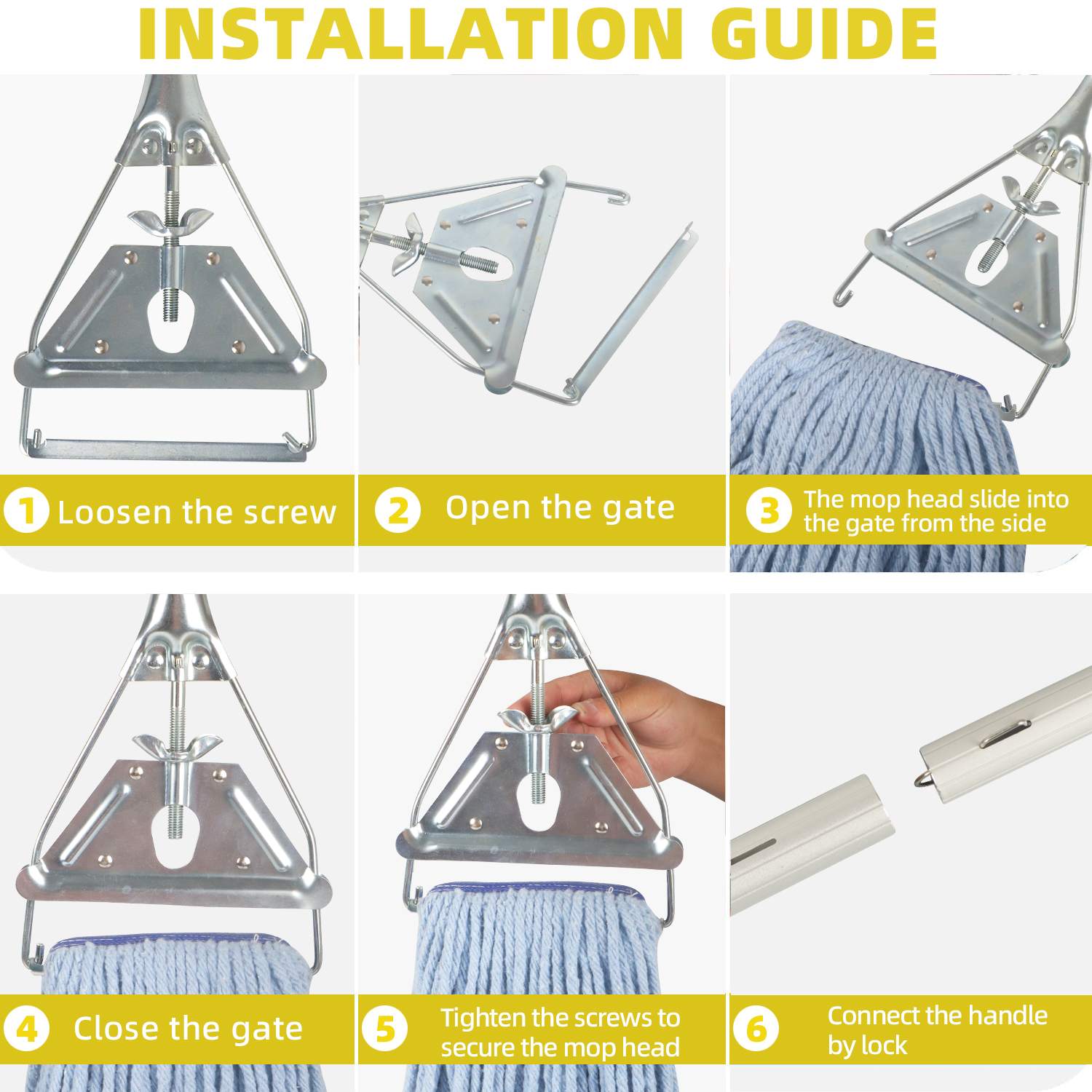 INSTALLATION GUIDE

1 Loosen the screw

2 Open the gate

3 The mop head slide into the gate from the side

4 Close the gate

5 Tighten the screws to secure the mop head

6 Connect the handle by lock